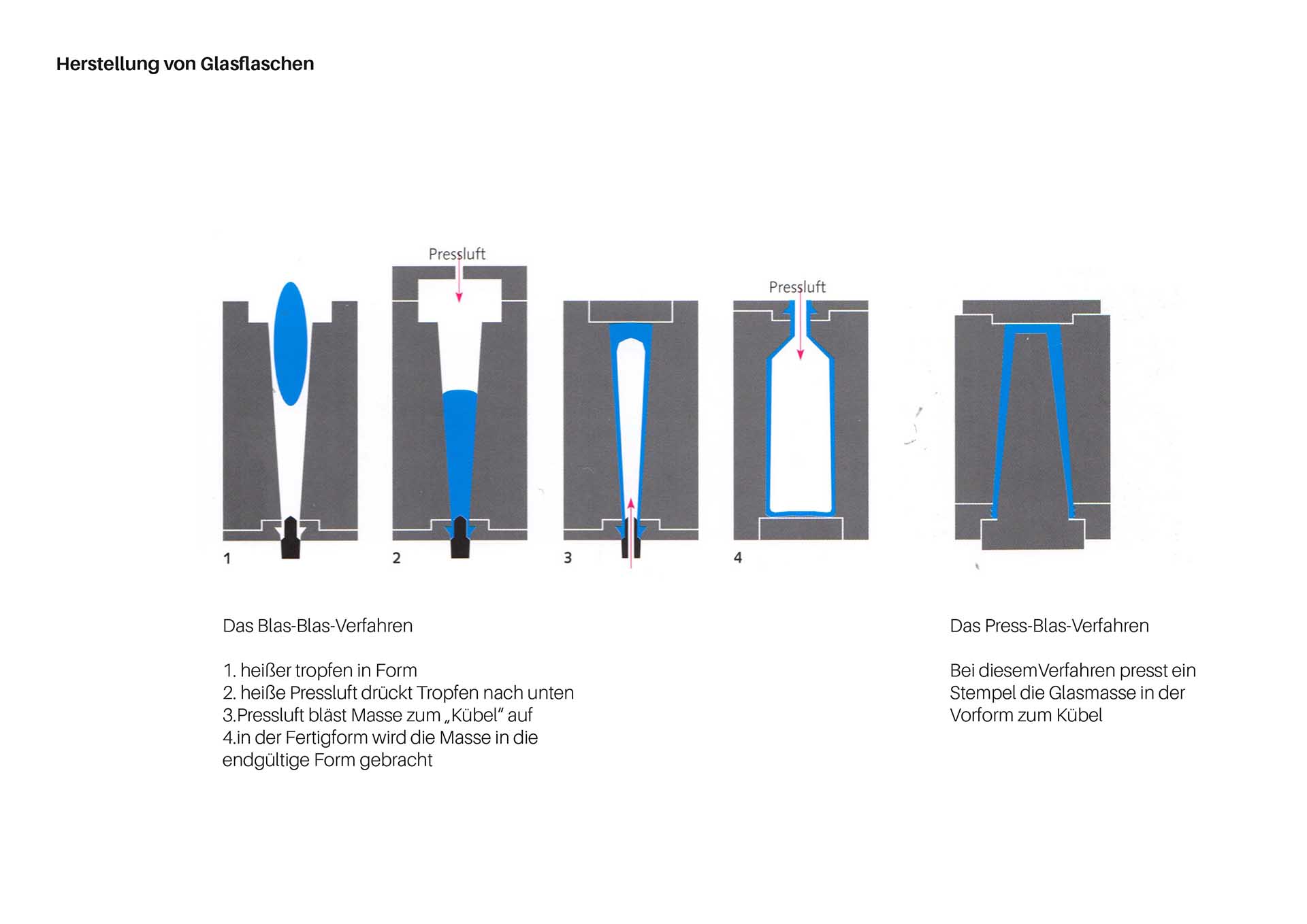 Herstellung von Glasflaschen

Pressluft

Pressluft

1

2

3

4

Das Blas-Blas-Verfahren

1. heißer tropfen in Form
2. heiße Pressluft drückt Tropfen nach unten
3.Pressluft bläst Masse zum „Kübel" auf
4.in der Fertigform wird die Masse in die endgültige Form gebracht

Das Press-Blas-Verfahren

Bei diesemVerfahren presst ein Stempel die Glasmasse in der Vorform zum Kübel